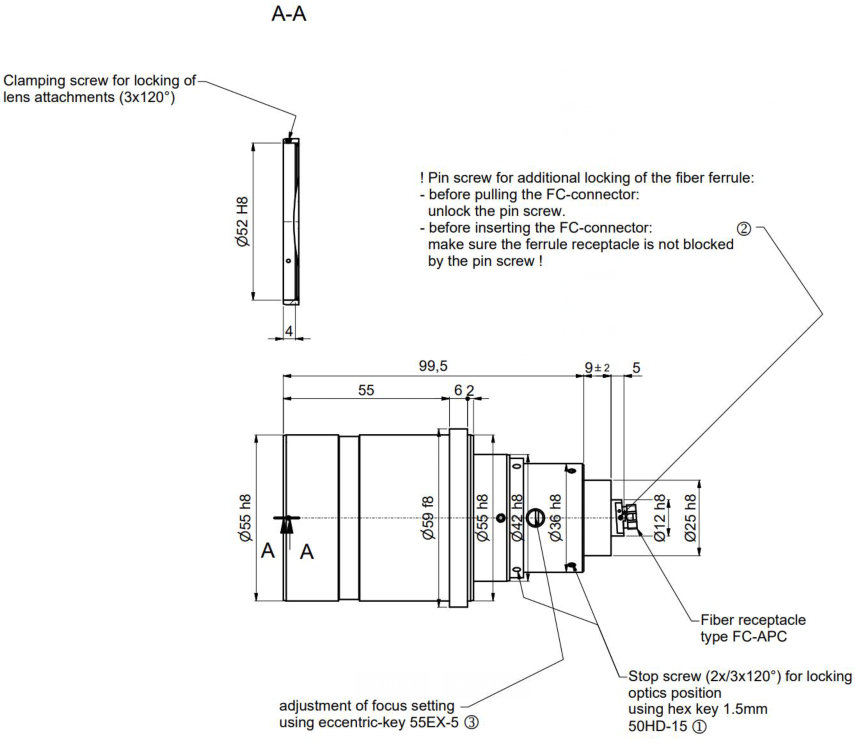 A-A

Clamping screw for locking of lens attachments (3x120°)

Ø52 H8

4

! Pin screw for additional locking of the fiber ferrule:
- before pulling the FC-connector:
unlock the pin screw.
- before inserting the FC-connector:
make sure the ferrule receptacle is not blocked by the pin screw !

②

99,5

9 ± 2

5

55

6

2

Ø55 h8

A

A

Ø59 f8

Ø55 h8

Ø42 h8

Ø36 h8

Ø12 h8

Ø25 h8

Fiber receptacle type FC-APC

Stop screw (2x/3x120°) for locking optics position using hex key 1.5mm 50HD-15 ①

adjustment of focus setting using eccentric-key 55EX-5 ③