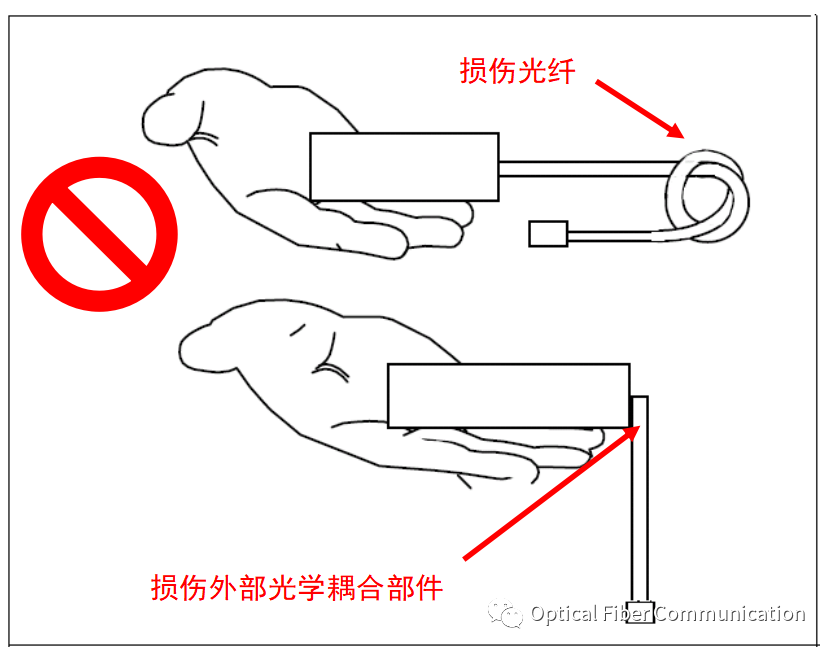 损伤光纤

损伤外部光学耦合部件

Optical Fiber Communication