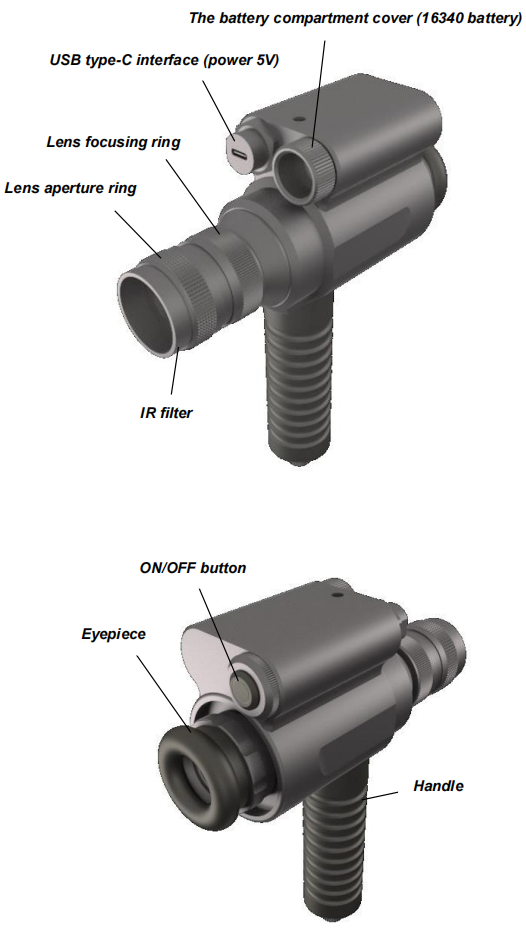 The battery compartment cover (16340 battery)
USB type-C interface (power 5V)
Lens focusing ring
Lens aperture ring
IR filter

ON/OFF button
Eyepiece
Handle